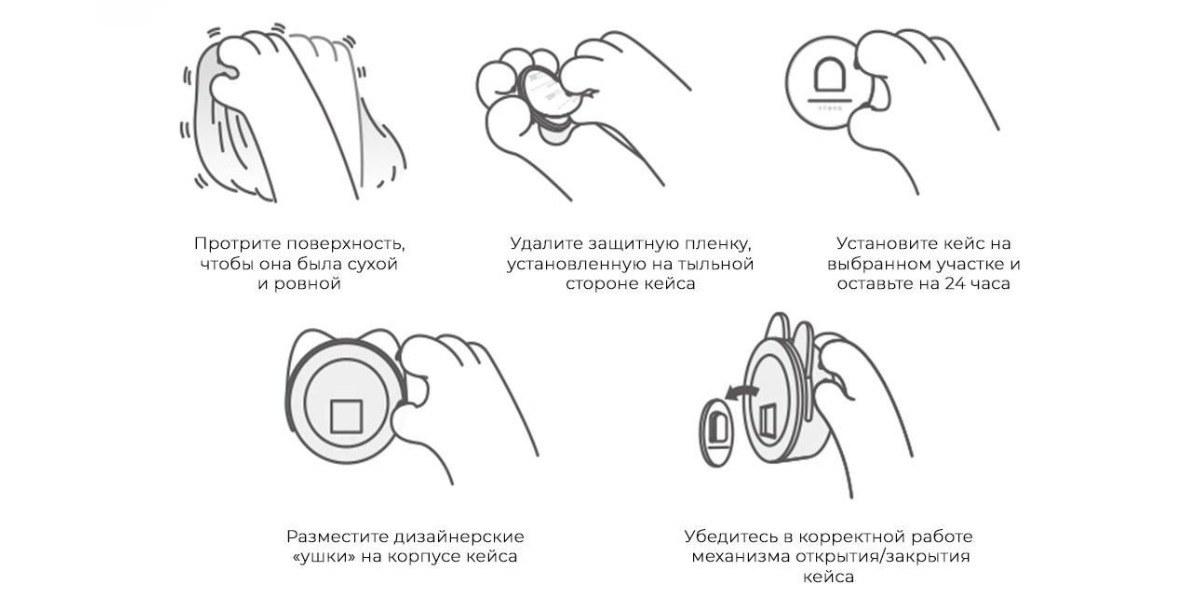 Протрите поверхность, чтобы она была сухой и ровной

Удалите защитную пленку, установленную на тыльной стороне кейса

Установите кейс на выбранном участке и оставьте на 24 часа

Разместите дизайнерские «ушки» на корпусе кейса

Убедитесь в корректной работе механизма открытия/закрытия кейса