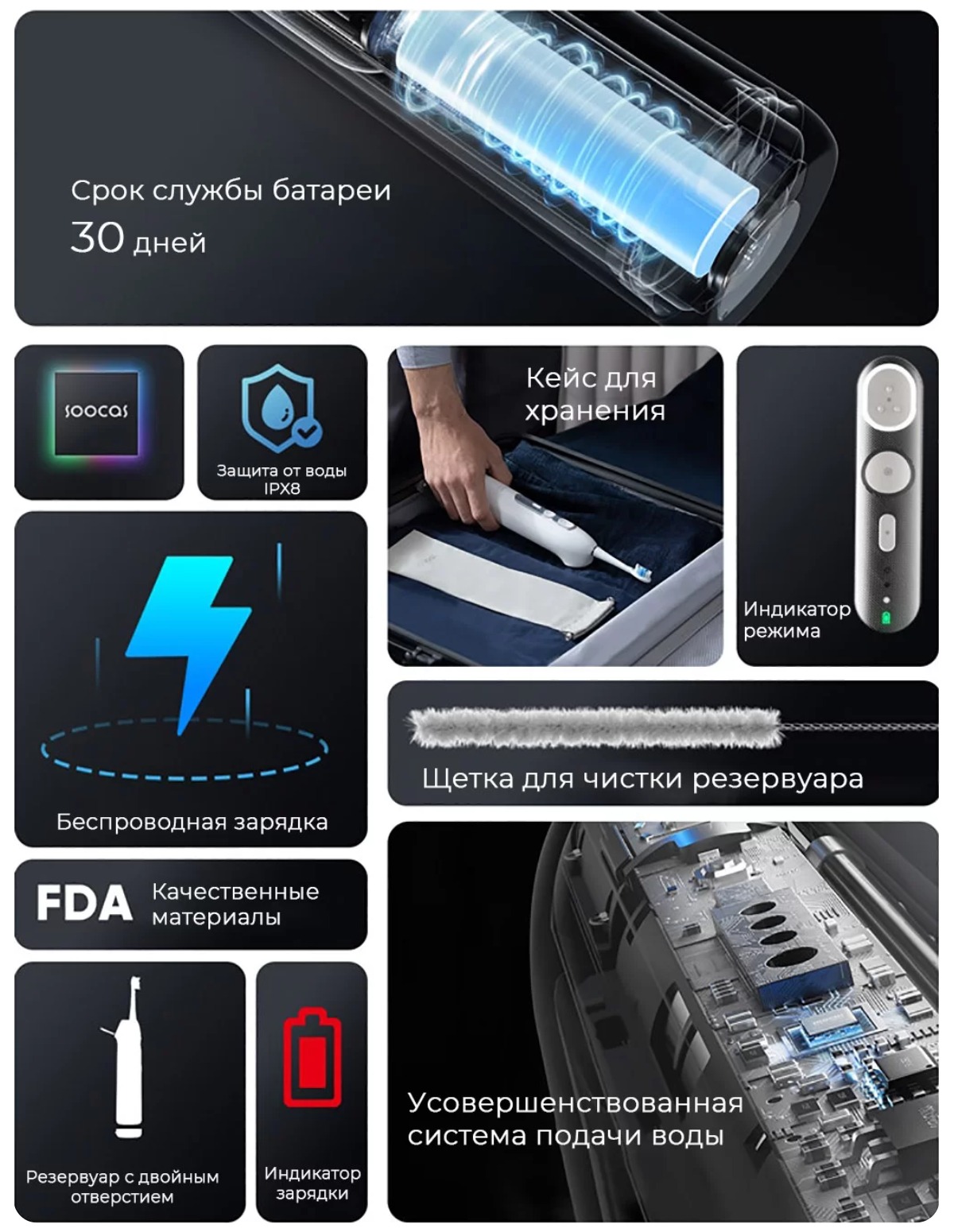 Срок службы батареи
30 дней

soocas

Защита от воды
IPX8

Кейс для хранения

Индикатор режима

Беспроводная зарядка

Щетка для чистки резервуара

FDA Качественные материалы

Резервуар с двойным отверстием

Индикатор зарядки

Усовершенствованная система подачи воды